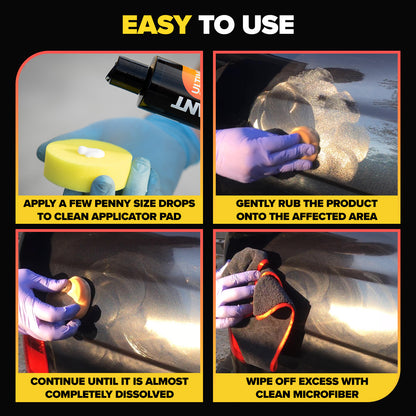 EASY TO USE

APPLY A FEW PENNY SIZE DROPS TO CLEAN APPLICATOR PAD

GENTLY RUB THE PRODUCT ONTO THE AFFECTED AREA

CONTINUE UNTIL IT IS ALMOST COMPLETELY DISSOLVED

WIPE OFF EXCESS WITH CLEAN MICROFIBER